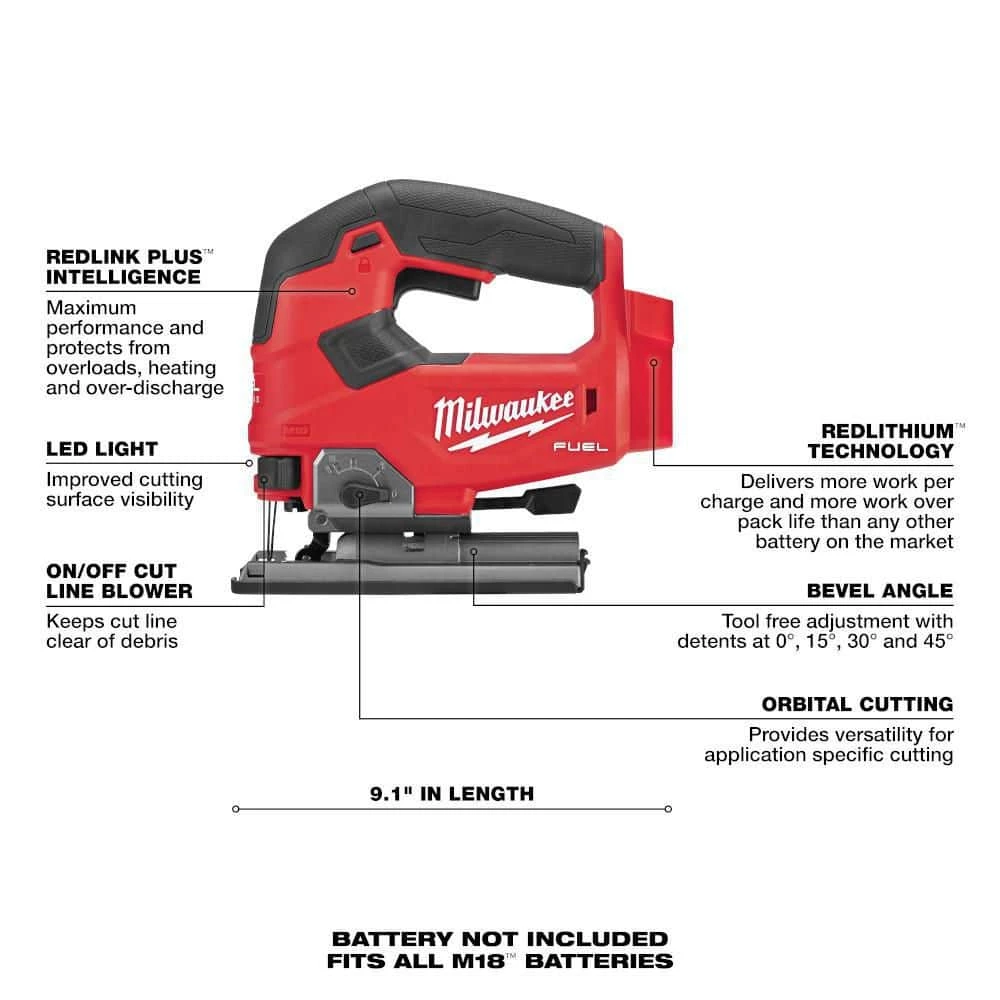 REDLINK PLUS™ INTELLIGENCE

Maximum performance and protects from overloads, heating and over-discharge

LED LIGHT

Improved cutting surface visibility

ON/OFF CUT LINE BLOWER

Keeps cut line clear of debris

Milwaukee

FUEL

REDLITHIUM™ TECHNOLOGY

Delivers more work per charge and more work over pack life than any other battery on the market

BEVEL ANGLE

Tool free adjustment with detents at 0°, 15°, 30° and 45°

ORBITAL CUTTING

Provides versatility for application specific cutting

9.1" IN LENGTH

BATTERY NOT INCLUDED
FITS ALL M18™ BATTERIES